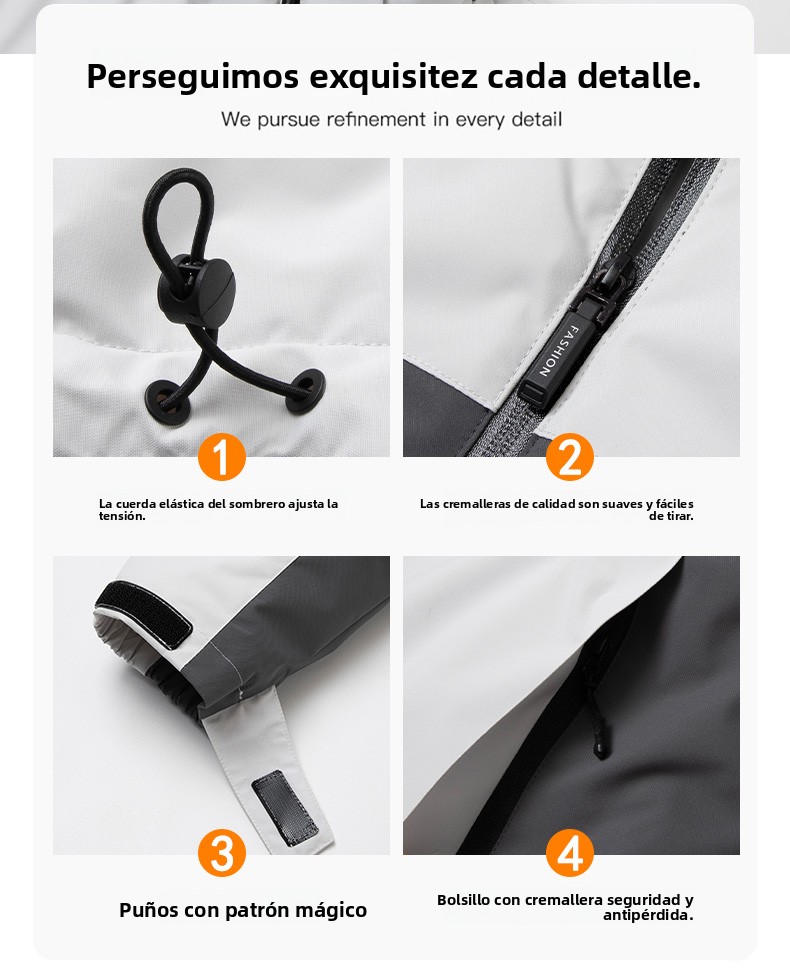 Perseguimos exquisitez cada detalle.

We pursue refinement in every detail

FASHION

1

La cuerda elástica del sombrero ajusta la tensión.

2

Las cremalleras de calidad son suaves y fáciles de tirar.

3

Puños con patrón mágico

4

Bolsillo con cremallera seguridad y antipérdida.